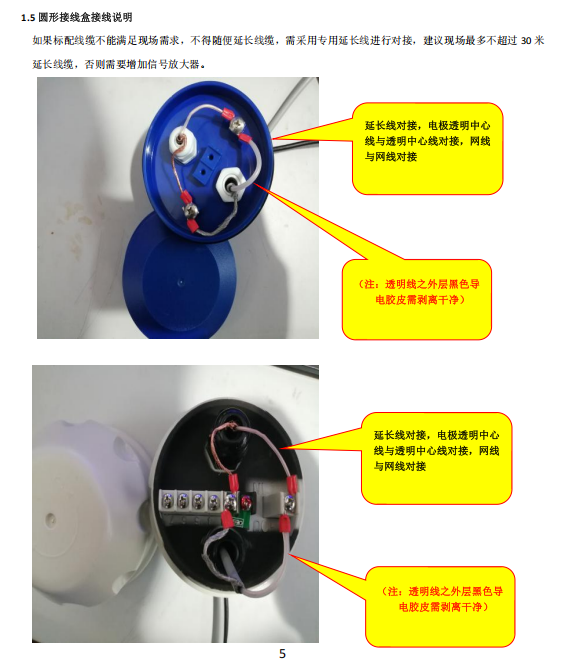 1.5 圆形接线盒接线说明

如果标配线缆不能满足现场需求，不得随便延长线缆，需采用专用延长线进行对接，建议现场最多不超过 30 米延长线缆，否则需要增加信号放大器。

延长线对接，电极透明中心线与透明中心线对接，网线与网线对接

（注：透明线之外层黑色导电胶皮需剥离干净）

延长线对接，电极透明中心线与透明中心线对接，网线与网线对接

（注：透明线之外层黑色导电胶皮需剥离干净）

5